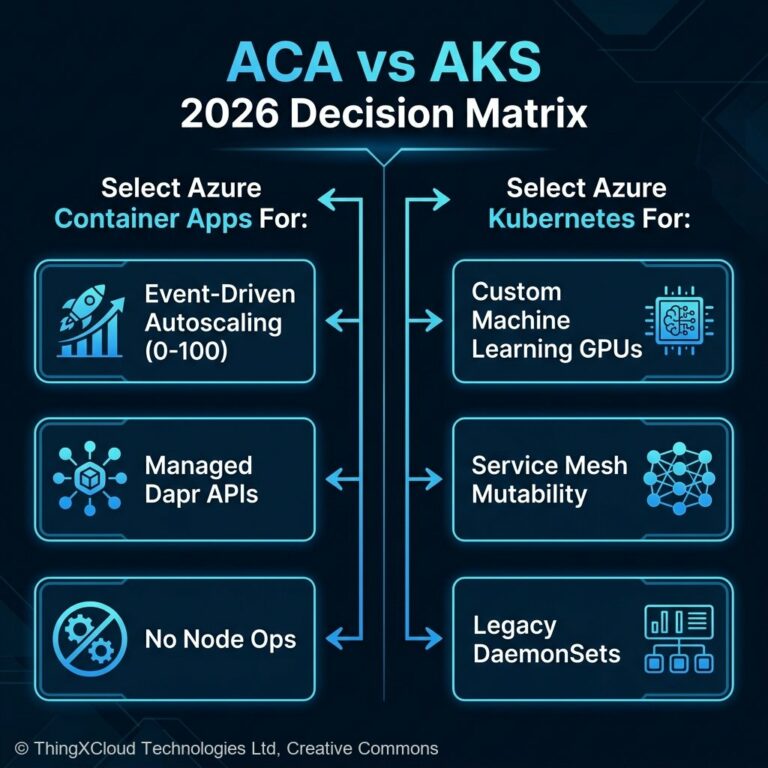 ACA vs AKS
2026 Decision Matrix

Select Azure Container Apps For:

Event-Driven Autoscaling (0-100)

Managed Dapr APIs

No Node Ops

Select Azure Kubernetes For:

Custom Machine Learning GPUs

Service Mesh Mutability

Legacy DaemonSets

© ThingXCloud Technologies Ltd, Creative Commons